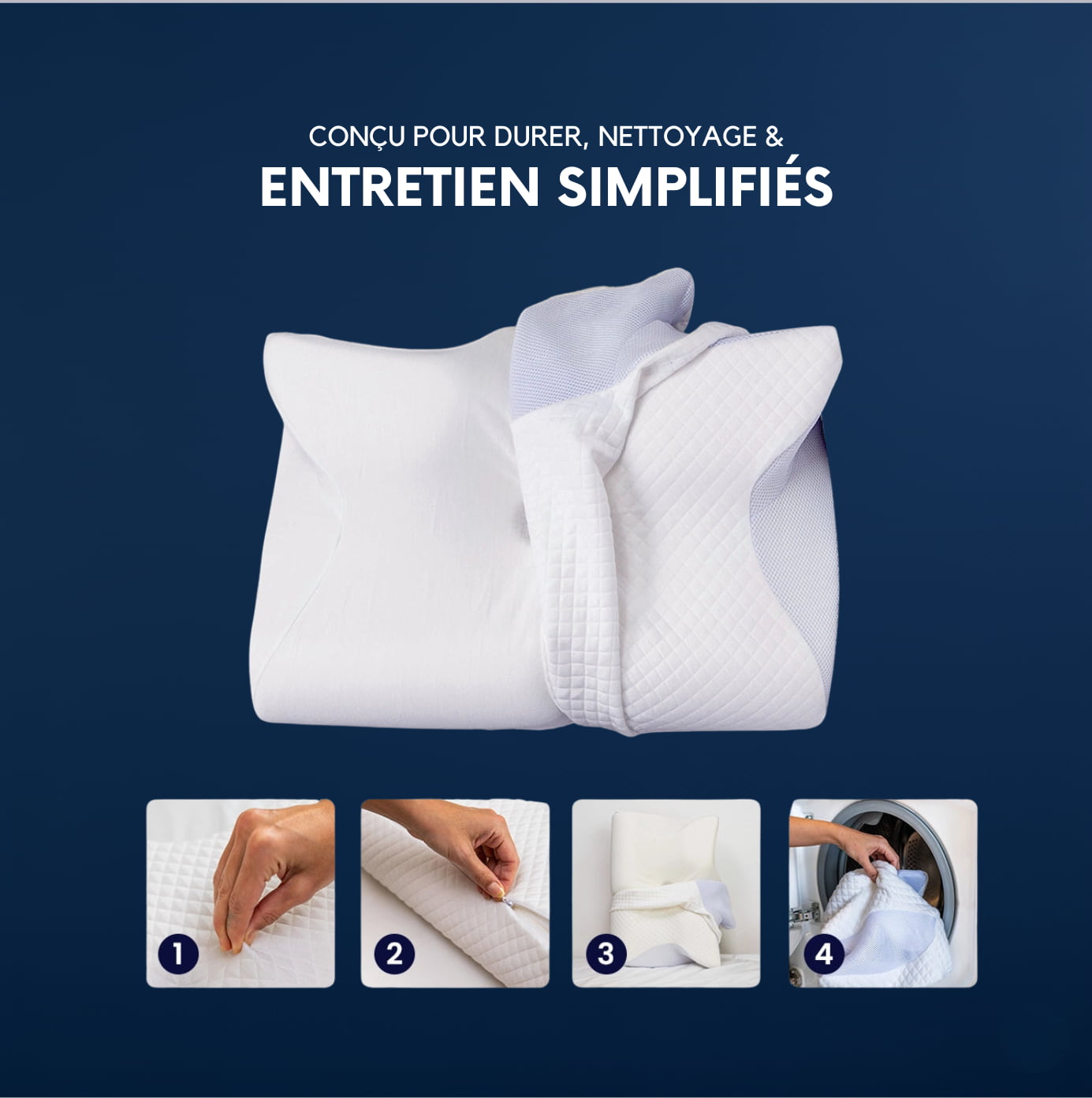 CONÇU POUR DURER, NETTOYAGE &
ENTRETIEN SIMPLIFIÉS

1
2
3
4